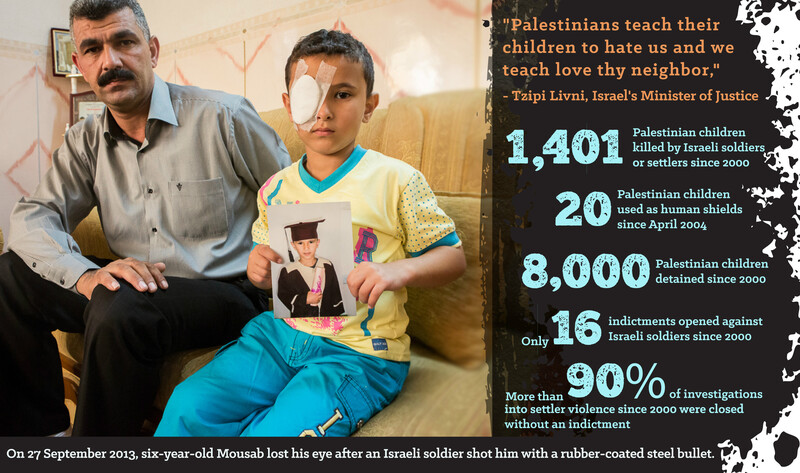 "Palestinians teach their children to hate us and we teach love thy neighbor,"
- Tzipi Livni, Israel's Minister of Justice

1,401 Palestinian children killed by Israeli soldiers or settlers since 2000

20 Palestinian children used as human shields since April 2004

8,000 Palestinian children detained since 2000

Only 16 indictments opened against Israeli soldiers since 2000

More than 90% of investigations into settler violence since 2000 were closed without an indictment

On 27 September 2013, six-year-old Mousab lost his eye after an Israeli soldier shot him with a rubber-coated steel bullet.